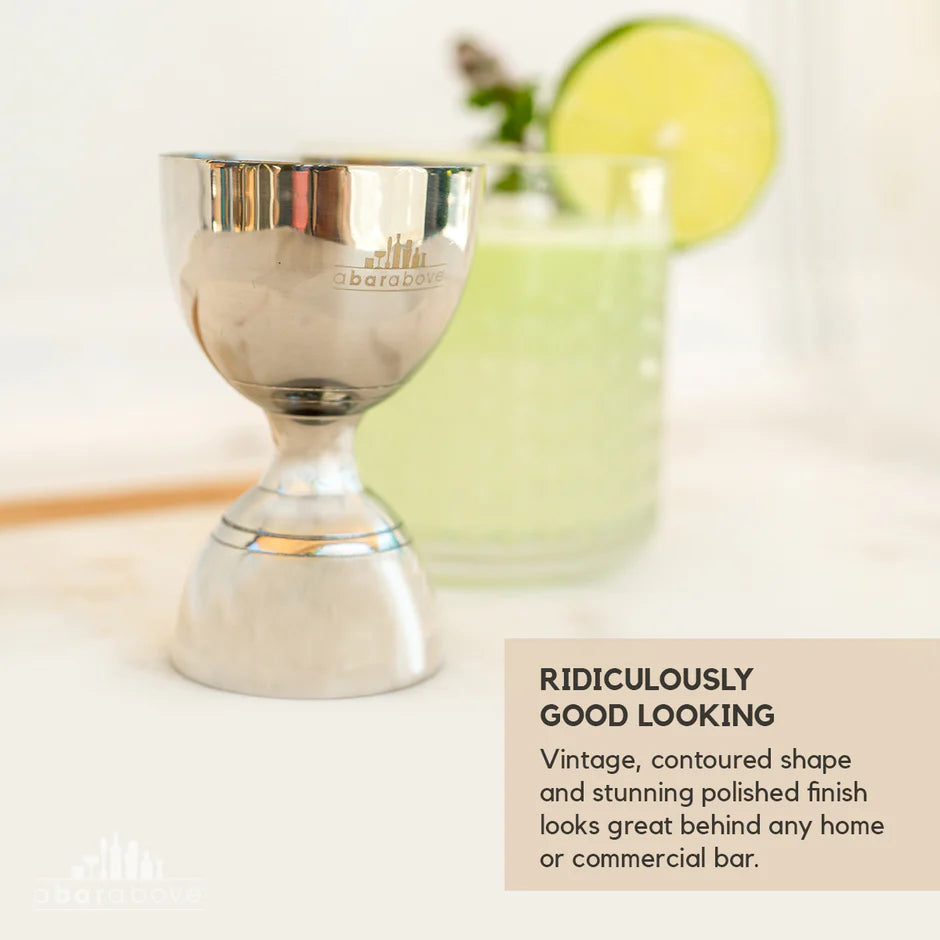 abarabove

RIDICULOUSLY GOOD LOOKING

Vintage, contoured shape and stunning polished finish looks great behind any home or commercial bar.

abarabove